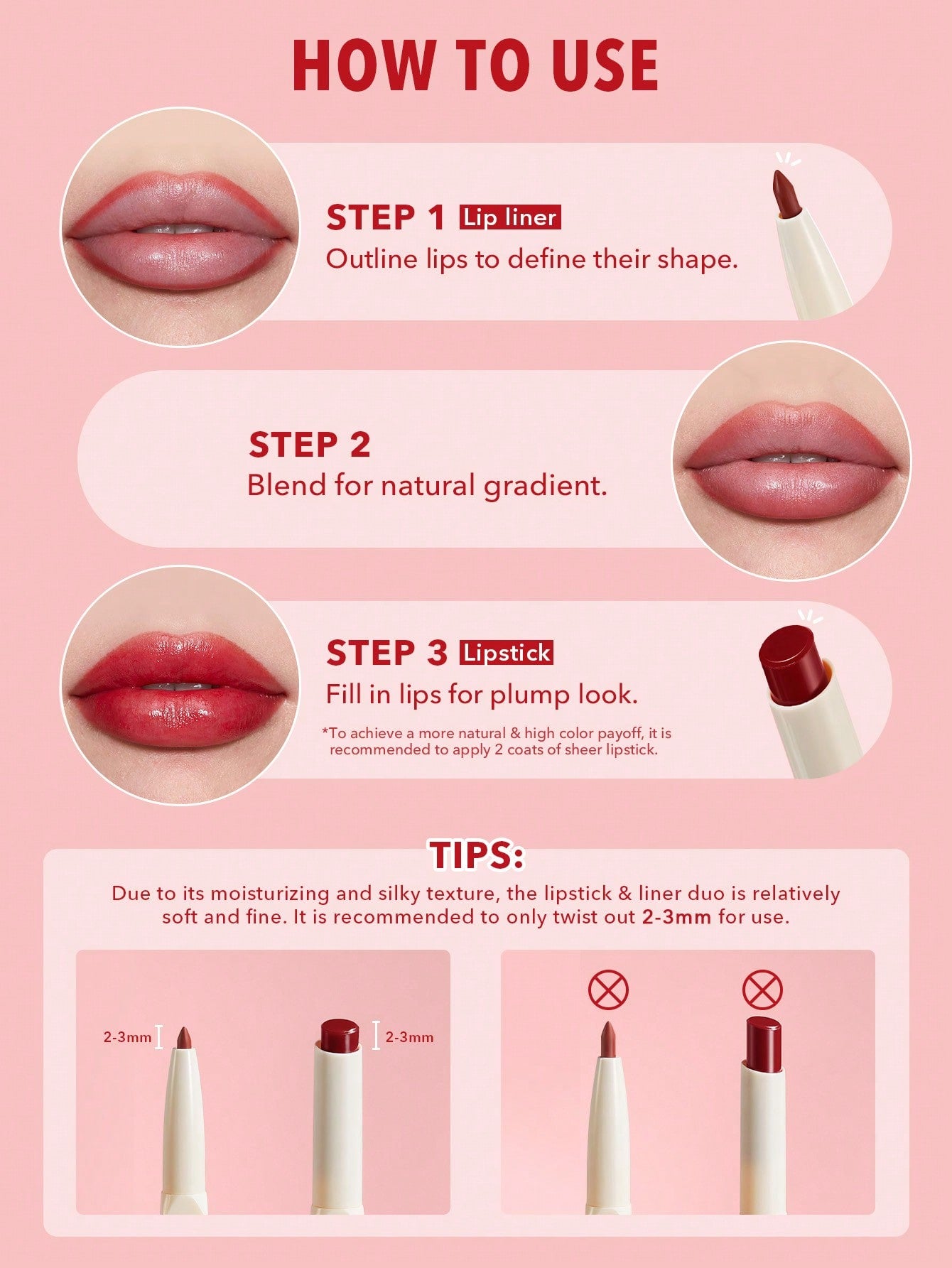 HOW TO USE

STEP 1 Lip liner
Outline lips to define their shape.

STEP 2
Blend for natural gradient.

STEP 3 Lipstick
Fill in lips for plump look.
*To achieve a more natural & high color payoff, it is recommended to apply 2 coats of sheer lipstick.

TIPS:
Due to its moisturizing and silky texture, the lipstick & liner duo is relatively soft and fine. It is recommended to only twist out 2-3mm for use.

2-3mm
2-3mm